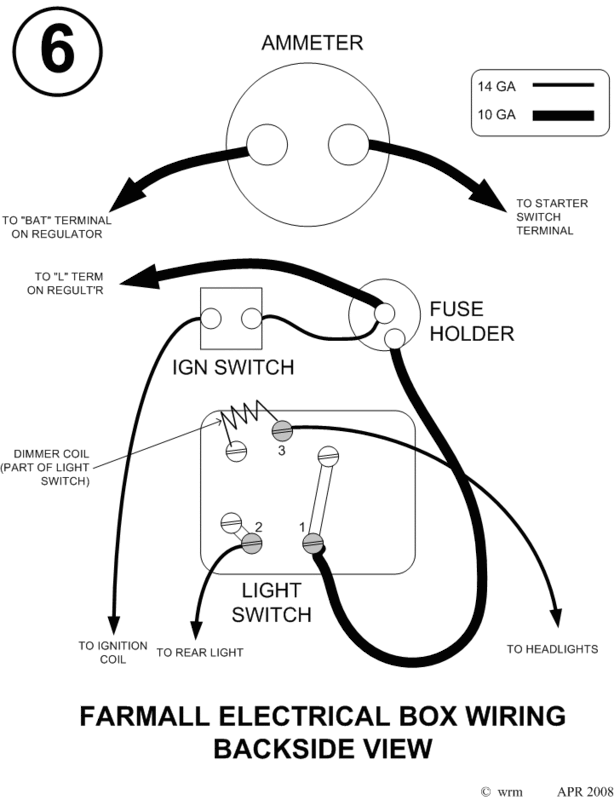 6

AMMETER

14 GA
10 GA

TO "BAT" TERMINAL ON REGULATOR

TO STARTER SWITCH TERMINAL

TO "L" TERM ON REGULT'R

FUSE HOLDER

IGN SWITCH

DIMMER COIL (PART OF LIGHT SWITCH)

3

2

1

LIGHT SWITCH

TO IGNITION COIL

TO REAR LIGHT

TO HEADLIGHTS

FARMALL ELECTRICAL BOX WIRING BACKSIDE VIEW

© wrm APR 2008